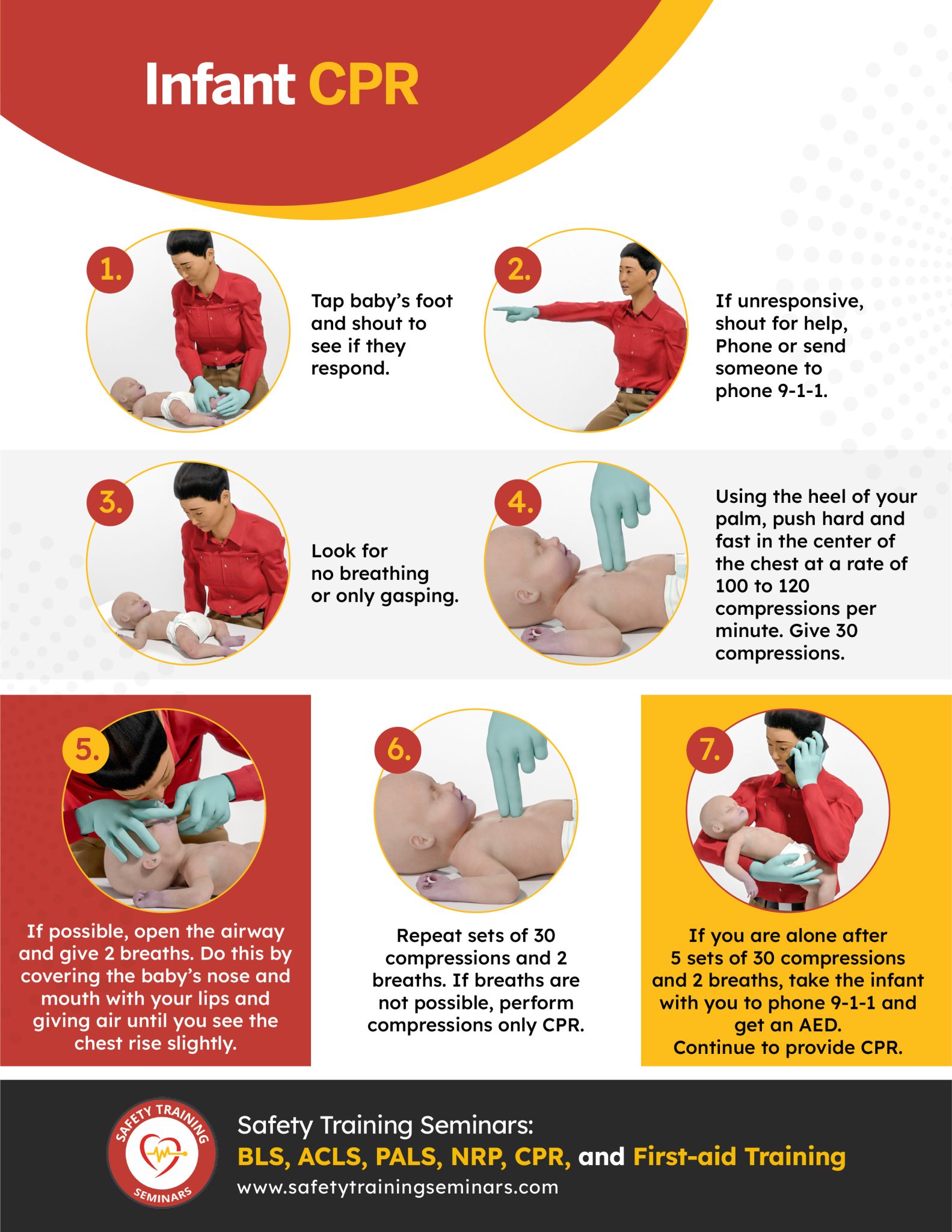 Infant CPR

1.

Tap baby's foot and shout to see if they respond.

2.

If unresponsive, shout for help, Phone or send someone to phone 9-1-1.

3.

Look for no breathing or only gasping.

4.

Using the heel of your palm, push hard and fast in the center of the chest at a rate of 100 to 120 compressions per minute. Give 30 compressions.

5.

If possible, open the airway and give 2 breaths. Do this by covering the baby's nose and mouth with your lips and giving air until you see the chest rise slightly.

6.

Repeat sets of 30 compressions and 2 breaths. If breaths are not possible, perform compressions only CPR.

7.

If you are alone after 5 sets of 30 compressions and 2 breaths, take the infant with you to phone 9-1-1 and get an AED.
Continue to provide CPR.

SAFETY TRAINING SEMINARS

Safety Training Seminars:
BLS, ACLS, PALS, NRP, CPR, and First-aid Training
www.safetytrainingseminars.com