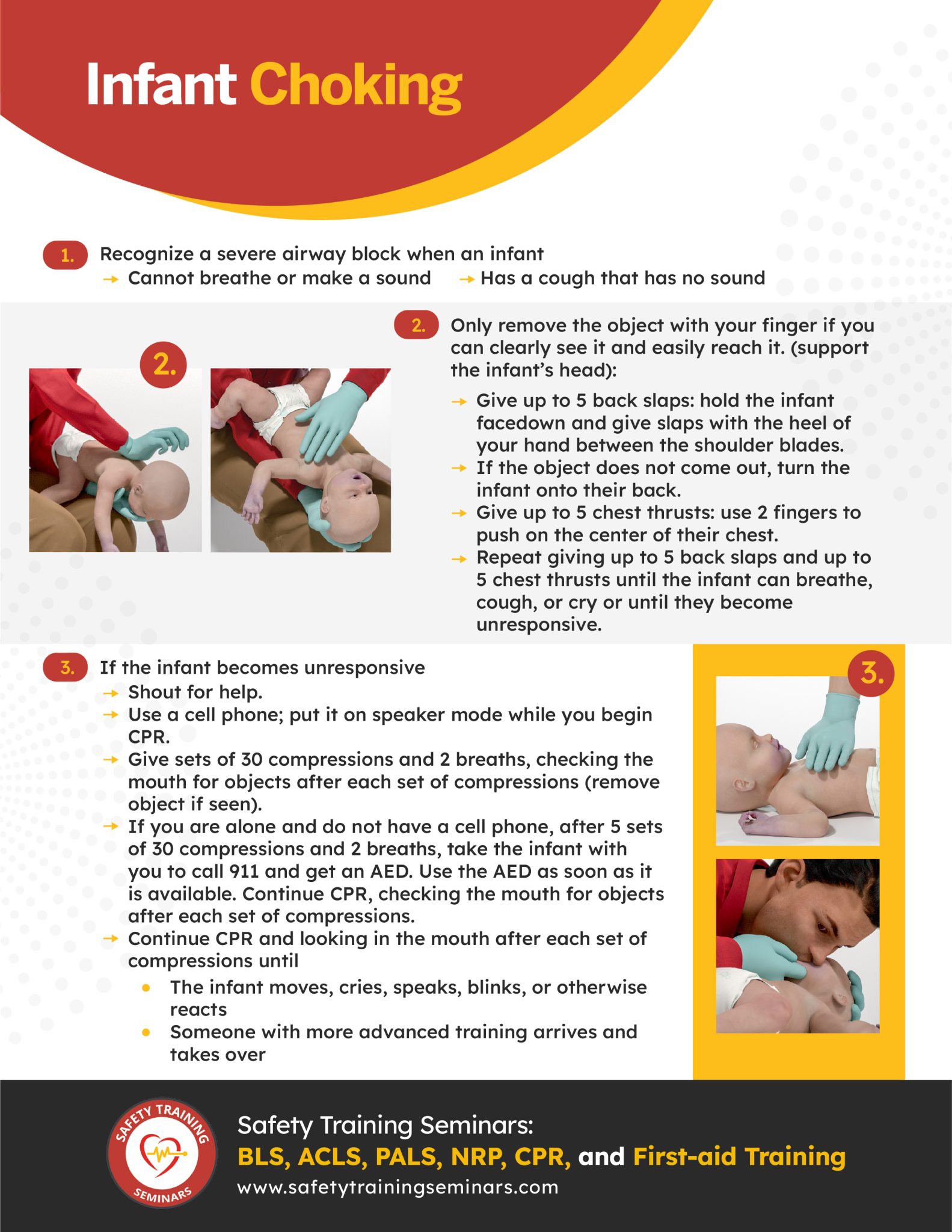 Infant Choking

1. Recognize a severe airway block when an infant
→ Cannot breathe or make a sound → Has a cough that has no sound

2.

2. Only remove the object with your finger if you can clearly see it and easily reach it. (support the infant's head):
→ Give up to 5 back slaps: hold the infant facedown and give slaps with the heel of your hand between the shoulder blades.
→ If the object does not come out, turn the infant onto their back.
→ Give up to 5 chest thrusts: use 2 fingers to push on the center of their chest.
→ Repeat giving up to 5 back slaps and up to 5 chest thrusts until the infant can breathe, cough, or cry or until they become unresponsive.

3. If the infant becomes unresponsive
→ Shout for help.
→ Use a cell phone; put it on speaker mode while you begin CPR.
→ Give sets of 30 compressions and 2 breaths, checking the mouth for objects after each set of compressions (remove object if seen).
→ If you are alone and do not have a cell phone, after 5 sets of 30 compressions and 2 breaths, take the infant with you to call 911 and get an AED. Use the AED as soon as it is available. Continue CPR, checking the mouth for objects after each set of compressions.
→ Continue CPR and looking in the mouth after each set of compressions until
• The infant moves, cries, speaks, blinks, or otherwise reacts
• Someone with more advanced training arrives and takes over

3.

SAFETY TRAINING SEMINARS

Safety Training Seminars:
BLS, ACLS, PALS, NRP, CPR, and First-aid Training
www.safetytrainingseminars.com